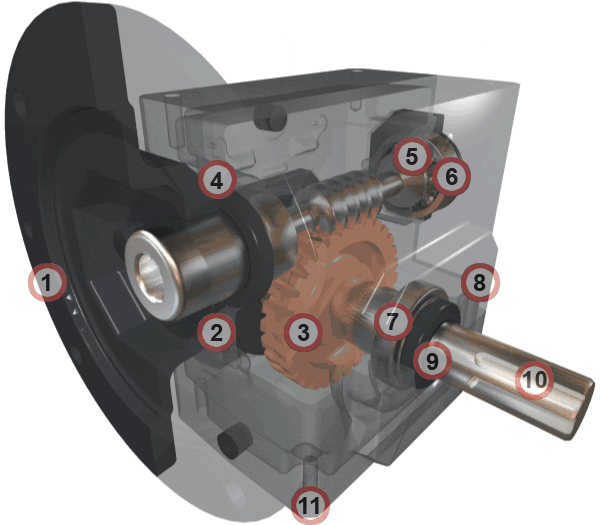 4
5
6
1
8
2
3
7
9
10
11